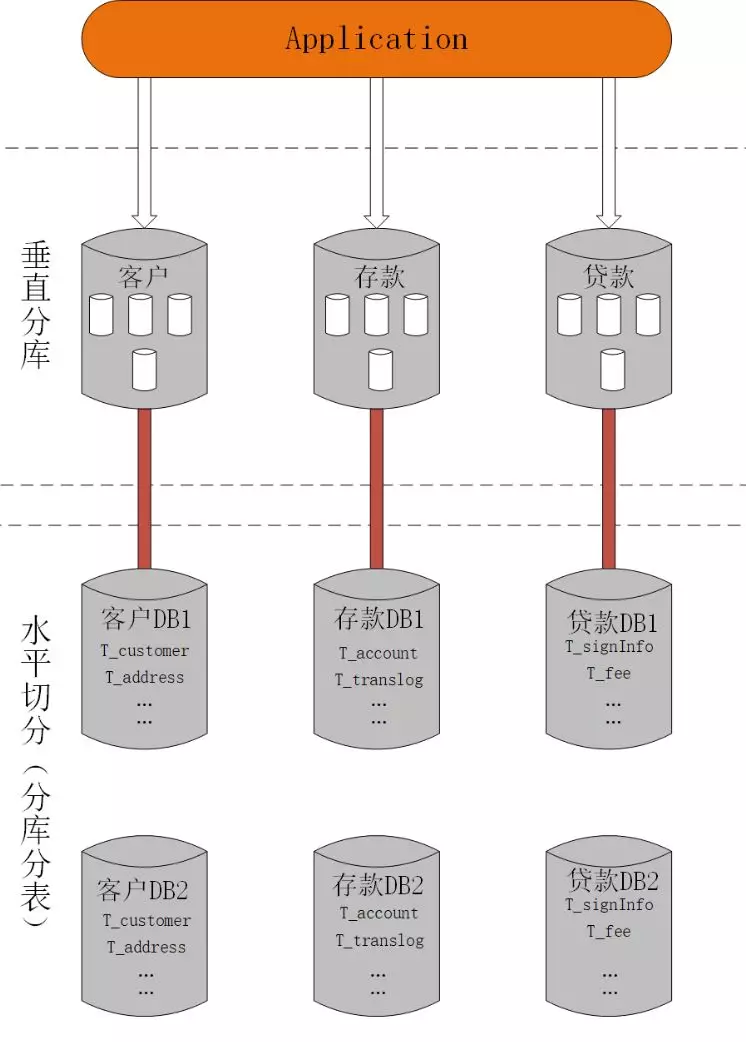 Application

垂直分库

客户

存款

贷款

水平切分（分库分表）

客户DB1
T_customer
T_address
…
…

存款DB1
T_account
T_translog
…
…

贷款DB1
T_signInfo
T_fee
…
…

客户DB2
T_customer
T_address
…
…

存款DB2
T_account
T_translog
…
…

贷款DB2
T_signInfo
T_fee
…
…