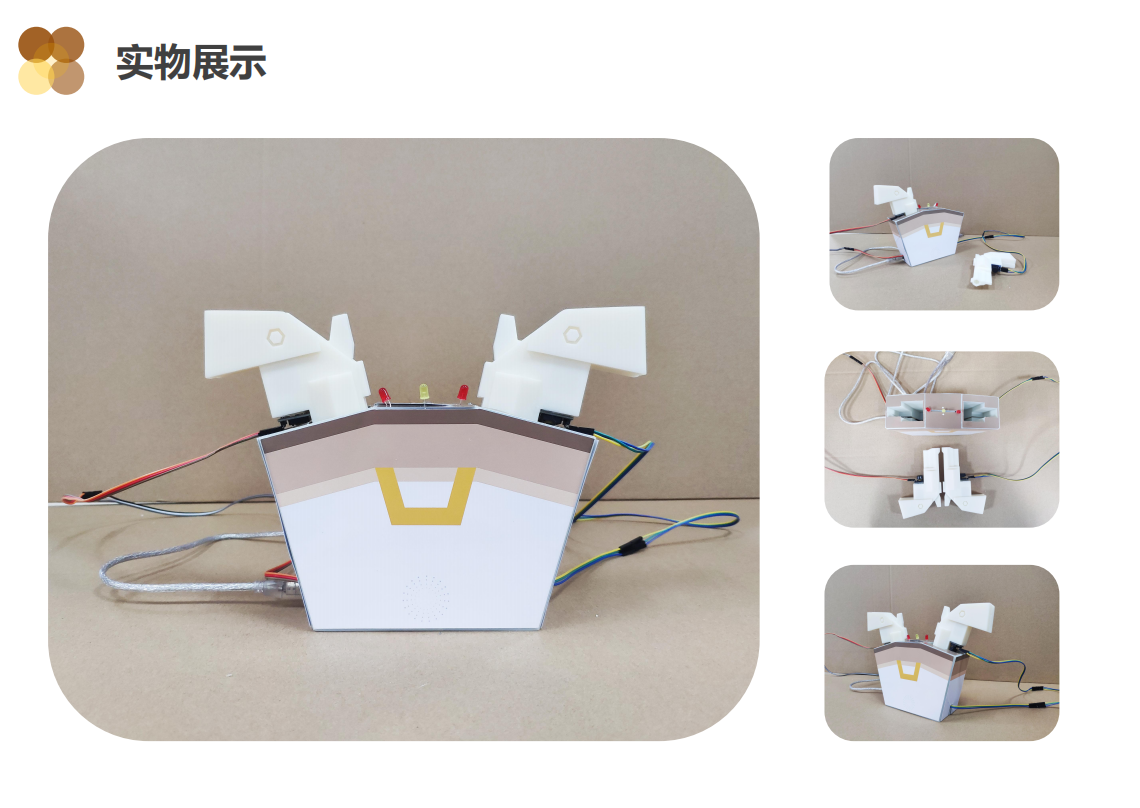 实物展示