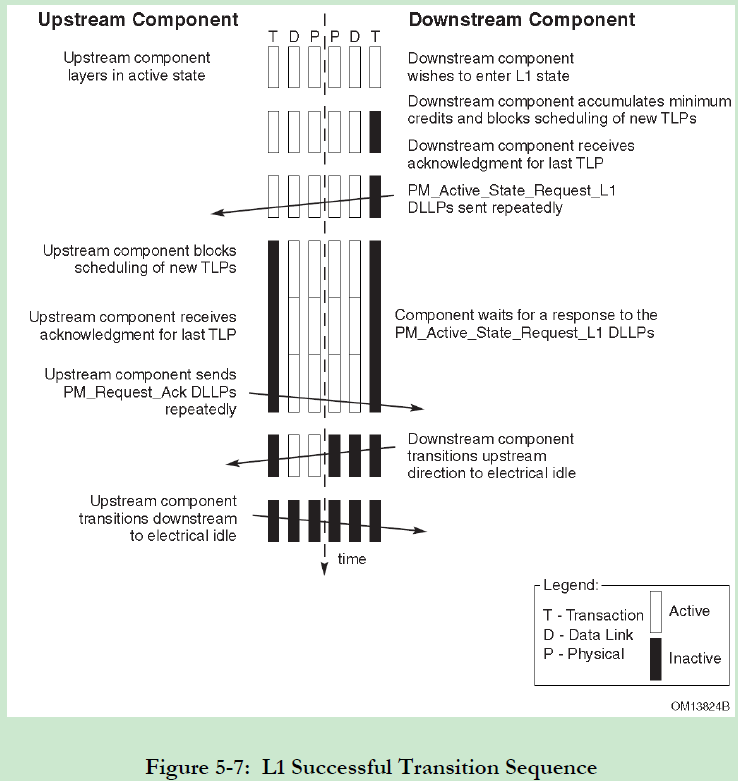 Upstream Component

Downstream Component

T D P P D T

Upstream component layers in active state

Downstream component wishes to enter L1 state

Downstream component accumulates minimum credits and blocks scheduling of new TLPs

Downstream component receives acknowledgment for last TLP

PM_Active_State_Request_L1 DLLPs sent repeatedly

Upstream component blocks scheduling of new TLPs

Upstream component receives acknowledgment for last TLP

Component waits for a response to the PM_Active_State_Request_L1 DLLPs

Upstream component sends PM_Request_Ack DLLPs repeatedly

Downstream component transitions upstream direction to electrical idle

Upstream component transitions downstream to electrical idle

time

Legend:
T - Transaction
D - Data Link
P - Physical
Active
Inactive

OM13824B

Figure 5-7: L1 Successful Transition Sequence