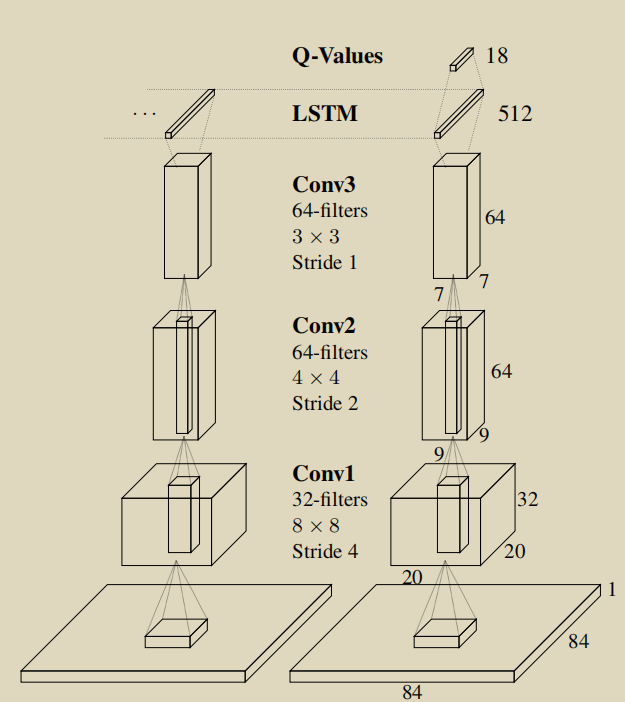 Q-Values 18

. . . LSTM 512

Conv3
64-filters
$3 \times 3$
Stride 1

64
7
7

Conv2
64-filters
$4 \times 4$
Stride 2

64
9
9

Conv1
32-filters
$8 \times 8$
Stride 4

32
20
20

1
84
84