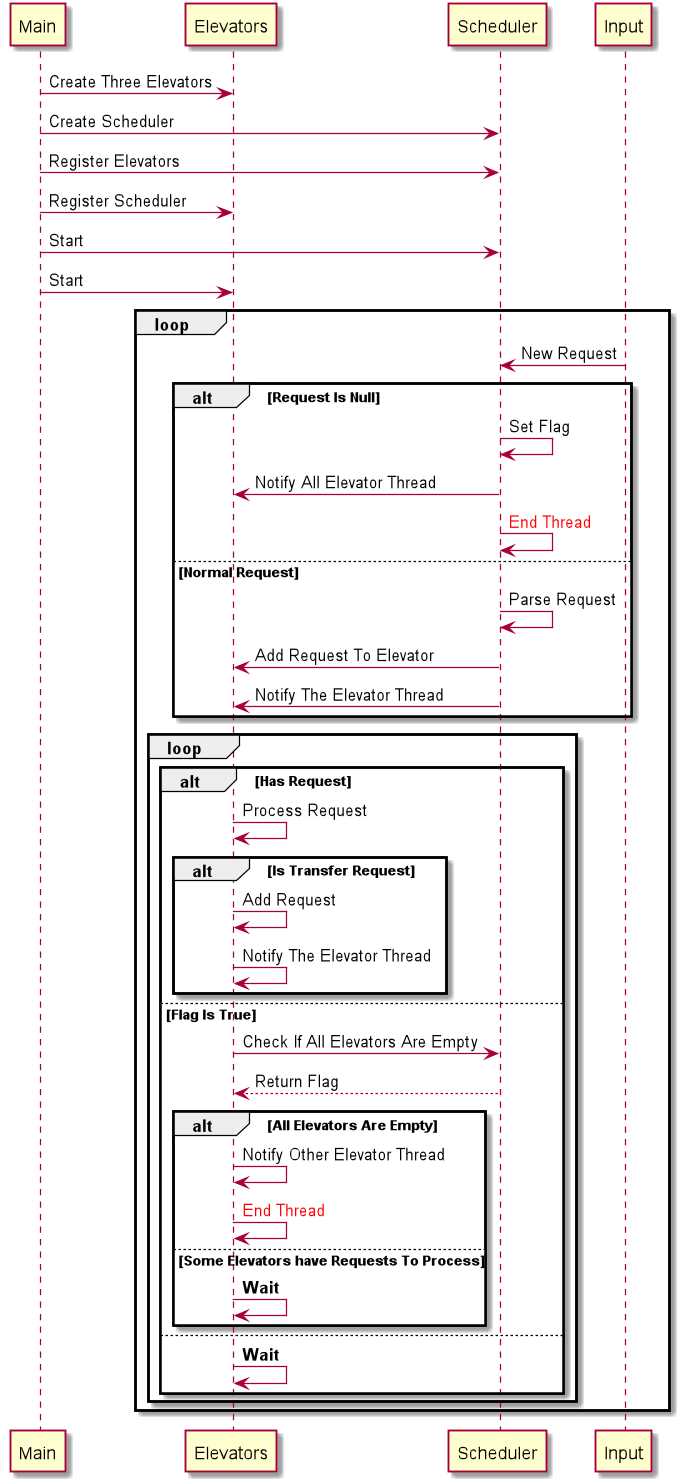 Main

Elevators

Scheduler

Input

Create Three Elevators

Create Scheduler

Register Elevators

Register Scheduler

Start

Start

loop

New Request

alt [Request Is Null]

Set Flag

Notify All Elevator Thread

End Thread

[Normal Request]

Parse Request

Add Request To Elevator

Notify The Elevator Thread

loop

alt [Has Request]

Process Request

alt [Is Transfer Request]

Add Request

Notify The Elevator Thread

[Flag Is True]

Check If All Elevators Are Empty

Return Flag

alt [All Elevators Are Empty]

Notify Other Elevator Thread

End Thread

[Some Elevators have Requests To Process]

Wait

Wait

Main

Elevators

Scheduler

Input